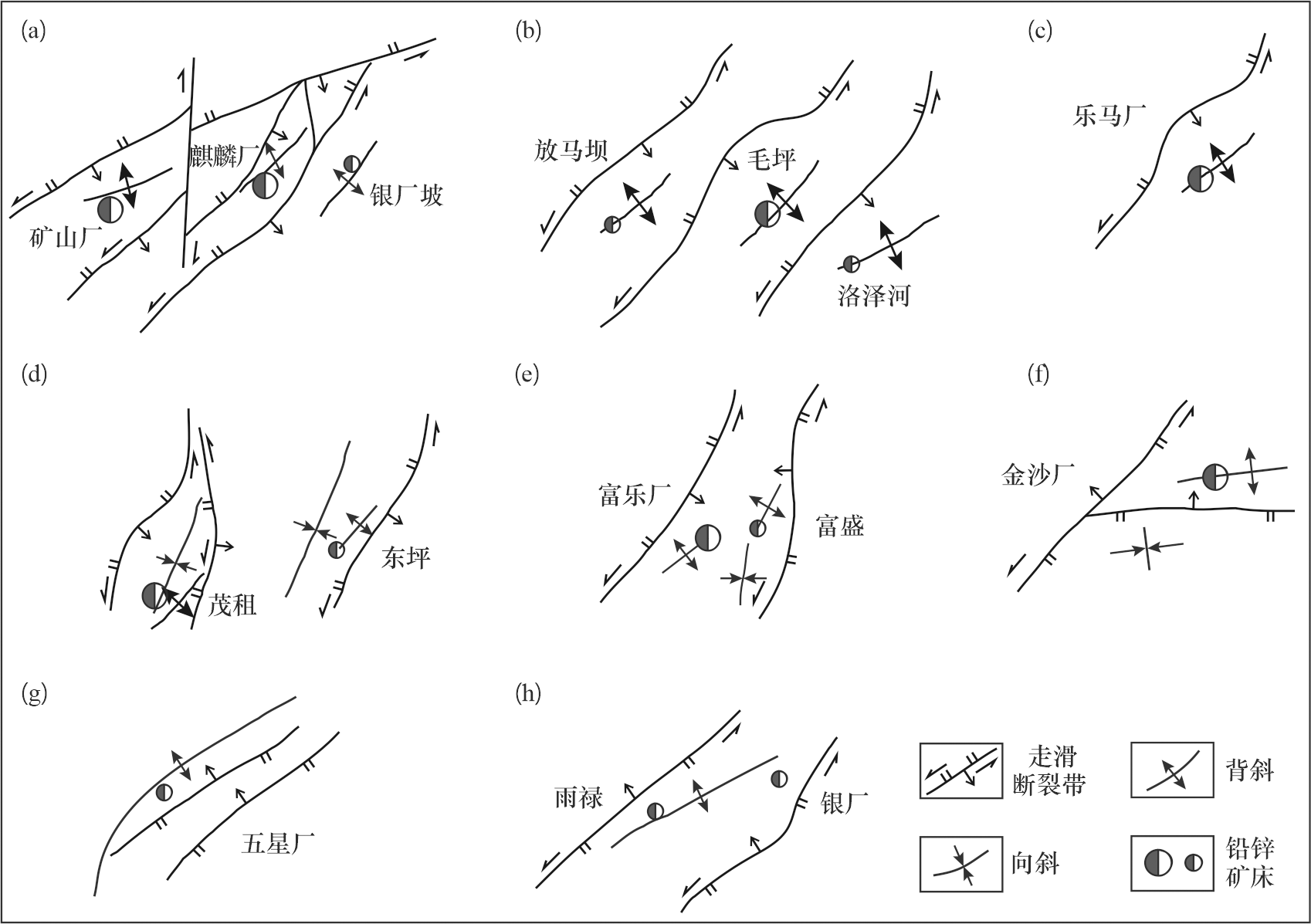 (a)

麒麟厂

银厂坡

矿山厂

(b)

放马坝

毛坪

洛泽河

(c)

乐马厂

(d)

茂租

东坪

(e)

富乐厂

富盛

(f)

金沙厂

(g)

五星厂

(h)

雨禄

银厂

走滑断裂带

背斜

向斜

铅锌矿床